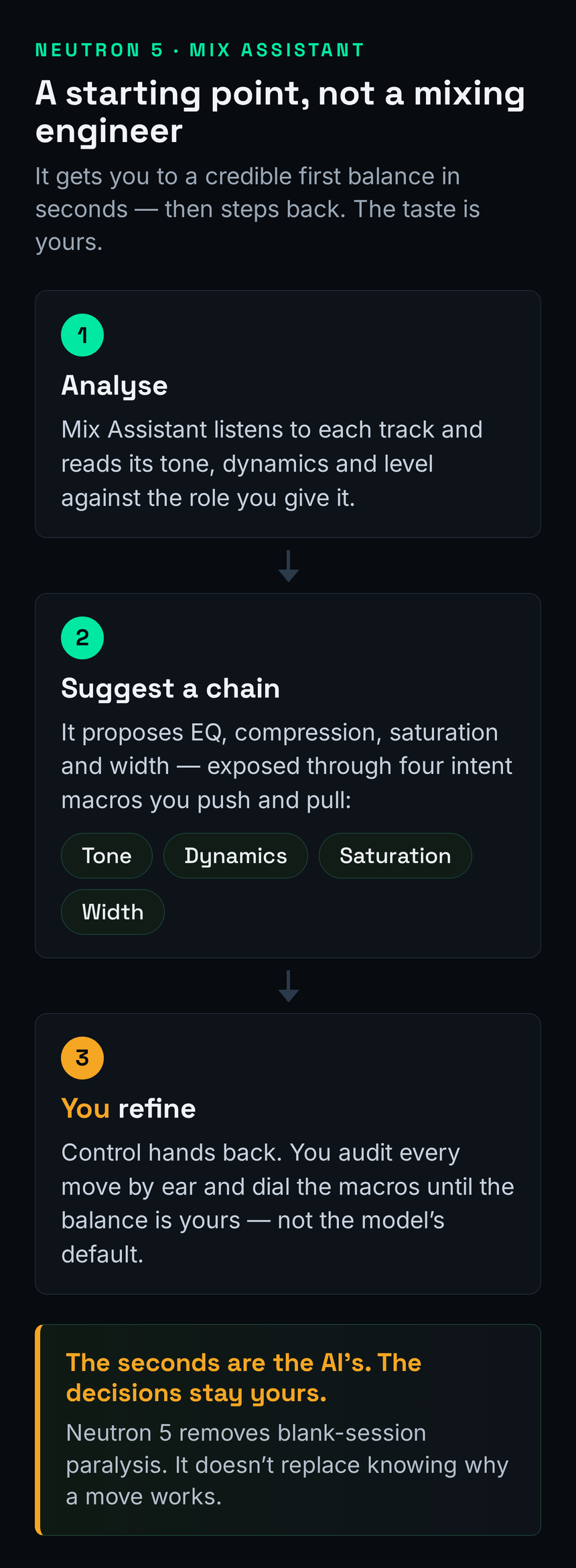 NEUTRON 5 · MIX ASSISTANT

A starting point, not a mixing engineer

It gets you to a credible first balance in seconds — then steps back. The taste is yours.

1

Analyse

Mix Assistant listens to each track and reads its tone, dynamics and level against the role you give it.

2

Suggest a chain

It proposes EQ, compression, saturation and width — exposed through four intent macros you push and pull:

Tone

Dynamics

Saturation

Width

3

You refine

Control hands back. You audit every move by ear and dial the macros until the balance is yours — not the model's default.

The seconds are the AI's. The decisions stay yours.

Neutron 5 removes blank-session paralysis. It doesn't replace knowing why a move works.